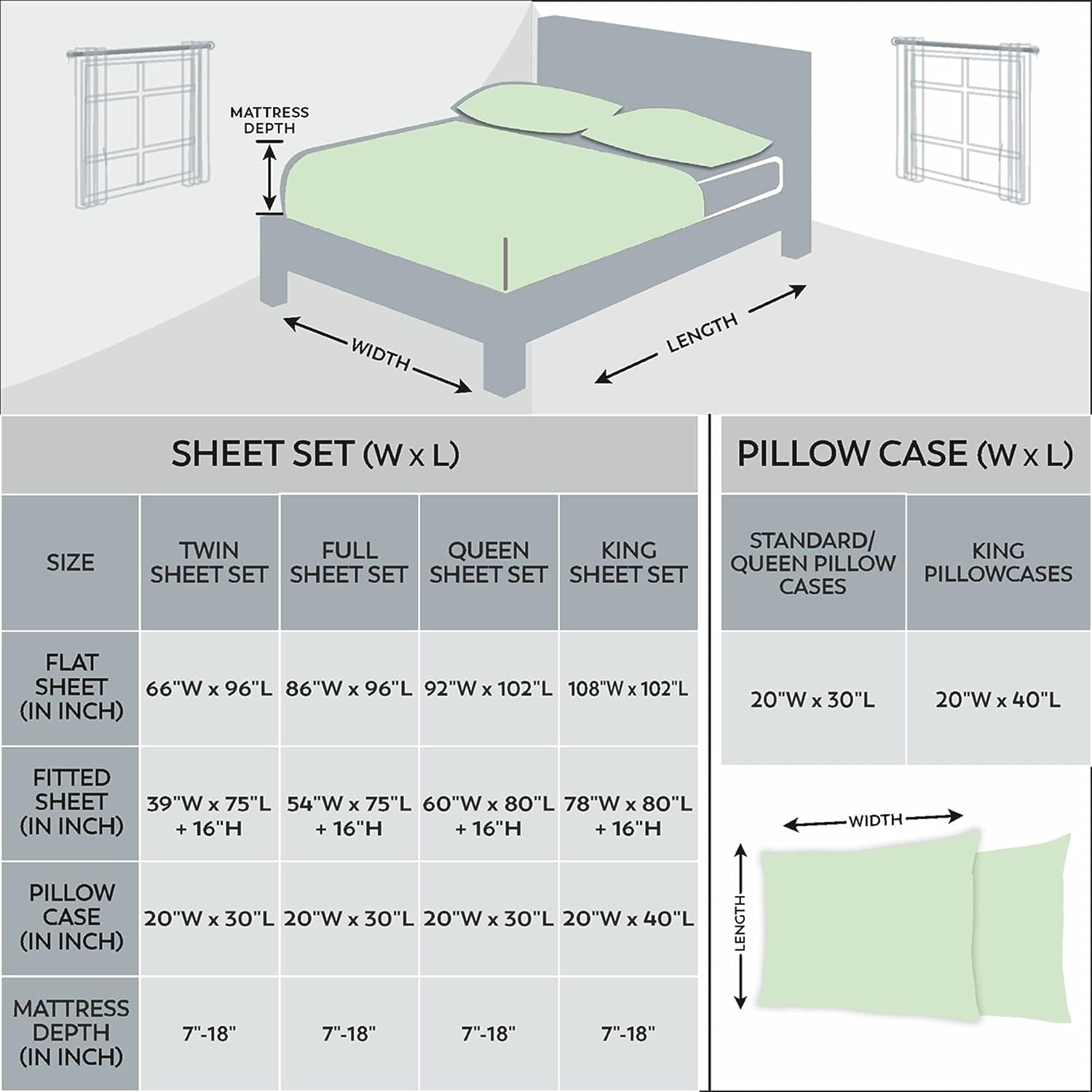 MATTRESS DEPTH

WIDTH

LENGTH

SHEET SET (W x L)

| SIZE | TWIN SHEET SET | FULL SHEET SET | QUEEN SHEET SET | KING SHEET SET |
|---|---|---|---|---|
| FLAT SHEET (IN INCH) | 66"W x 96"L | 86"W x 96"L | 92"W x 102"L | 108"W x 102"L |
| FITTED SHEET (IN INCH) | 39"W x 75"L + 16"H | 54"W x 75"L + 16"H | 60"W x 80"L + 16"H | 78"W x 80"L + 16"H |
| PILLOW CASE (IN INCH) | 20"W x 30"L | 20"W x 30"L | 20"W x 30"L | 20"W x 40"L |
| MATTRESS DEPTH (IN INCH) | 7"-18" | 7"-18" | 7"-18" | 7"-18" |

PILLOW CASE (W x L)

| STANDARD/ QUEEN PILLOW CASES | KING PILLOWCASES |
|---|---|
| 20"W x 30"L | 20"W x 40"L |

WIDTH

LENGTH